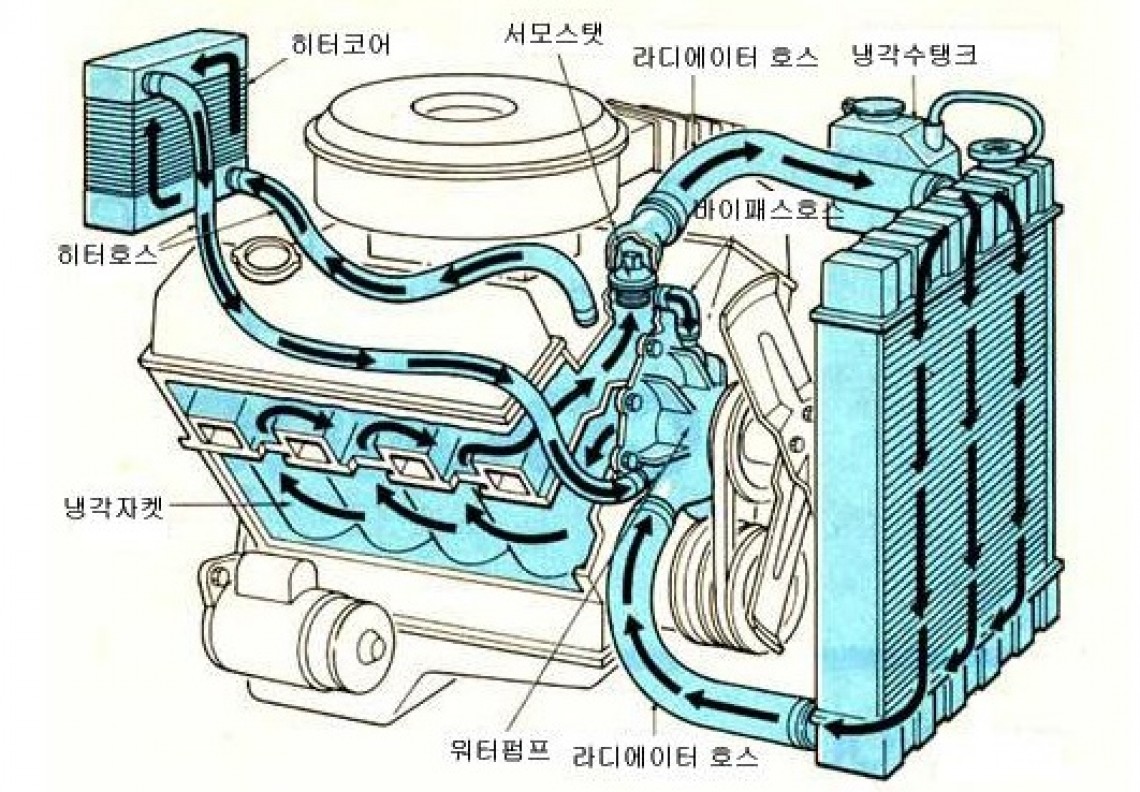 히터코어
서모스탯
라디에이터 호스
냉각수탱크
바이패스호스
히터호스
냉각자켓
워터펌프
라디에이터 호스